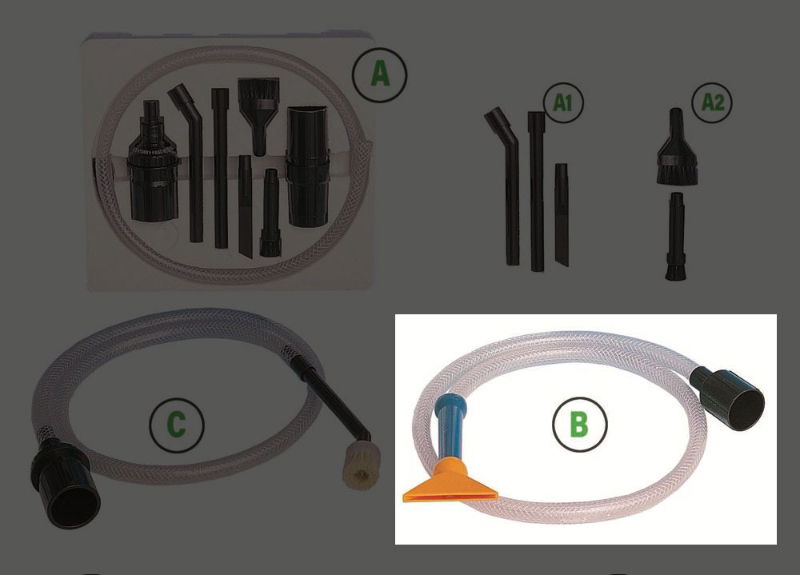 A

A1

A2

C

B